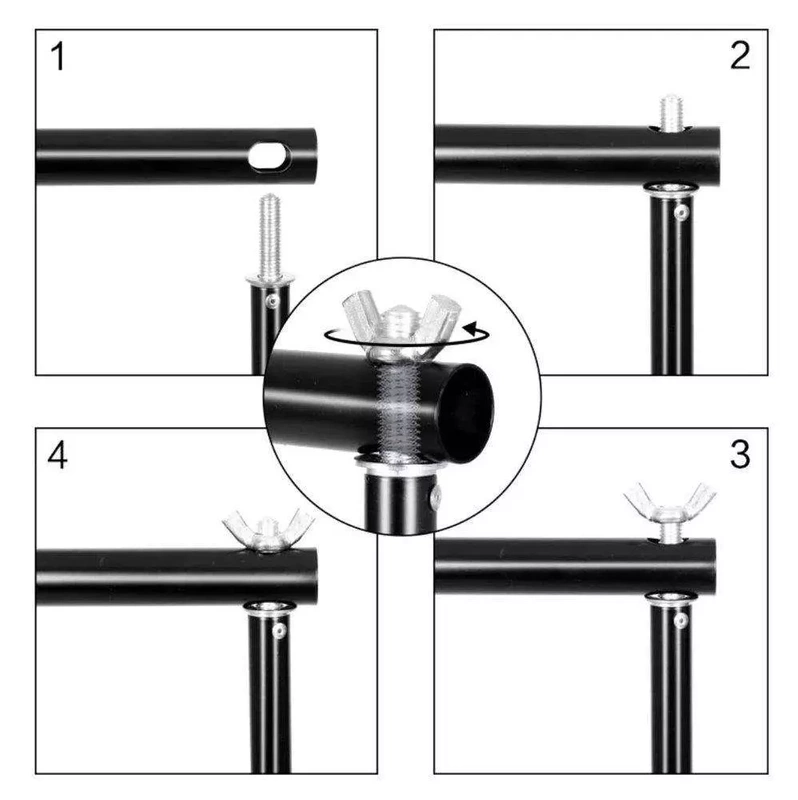 1

2

4

3