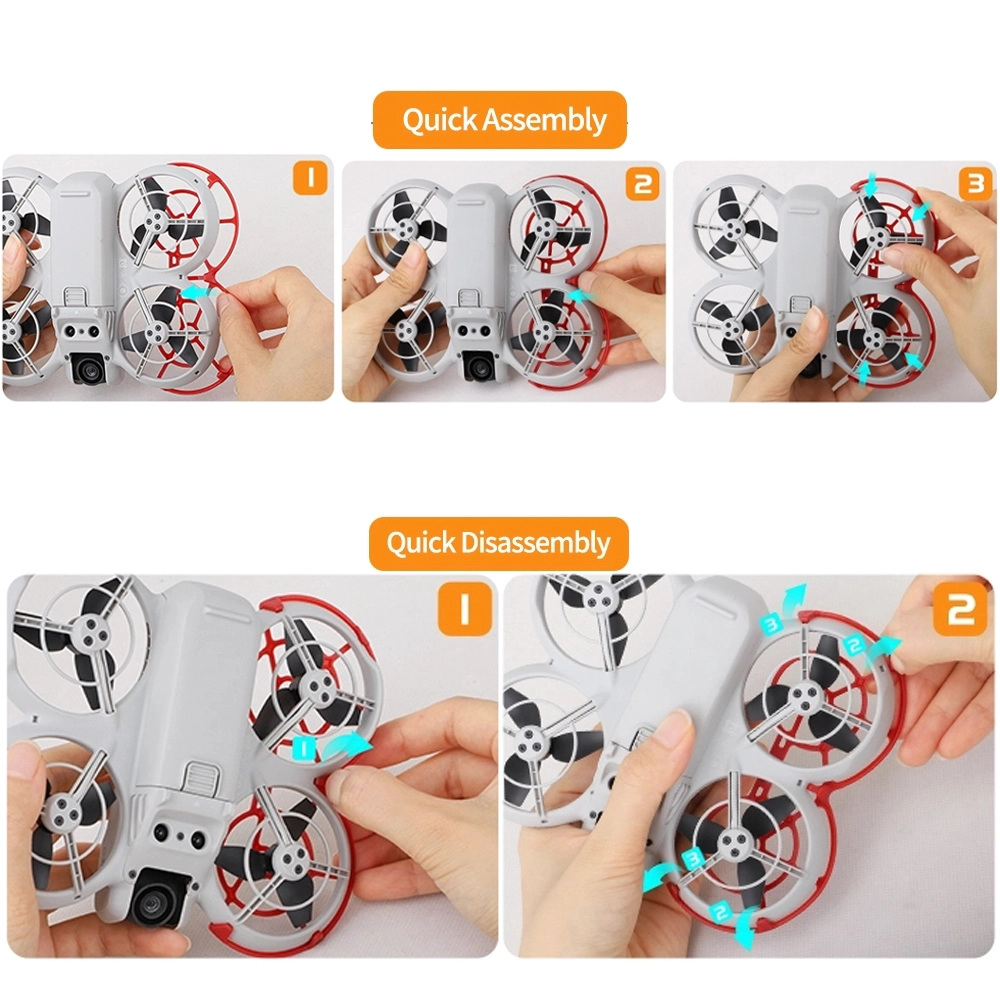 Quick Assembly

1

2

3

Quick Disassembly

1

1

2

3

2

3

2