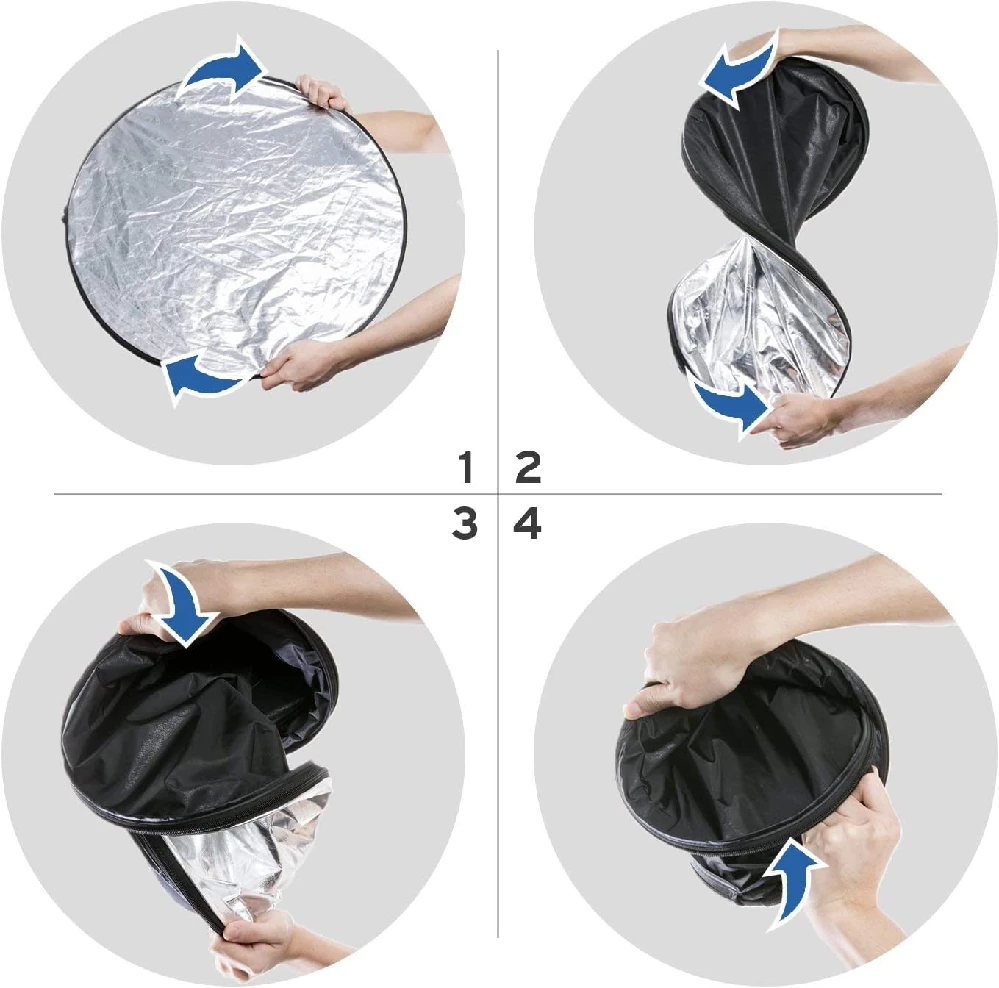 1 2
3 4